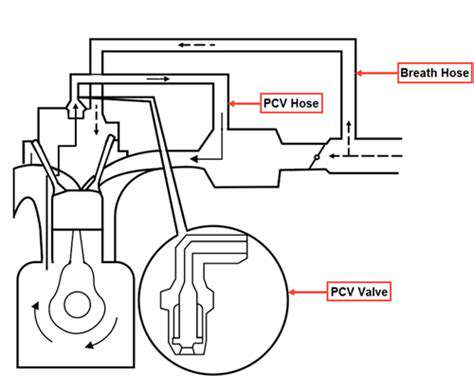 Breath Hose

PCV Hose

PCV Valve